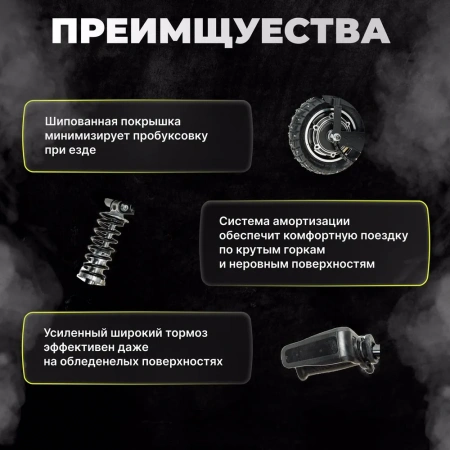 ПРЕИМЩУЕСТВА

Шипованная покрышка минимизирует пробуксовку при езде

Система амортизации обеспечит комфортную поездку по крутым горкам и неровным поверхностям

Усиленный широкий тормоз эффективен даже на обледенелых поверхностях